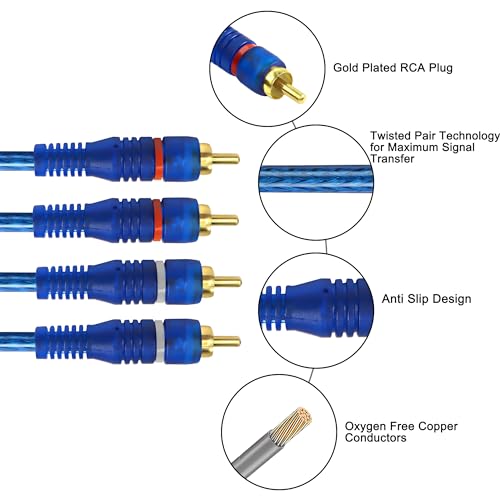 Gold Plated RCA Plug

Twisted Pair Technology for Maximum Signal Transfer

Anti Slip Design

Oxygen Free Copper Conductors