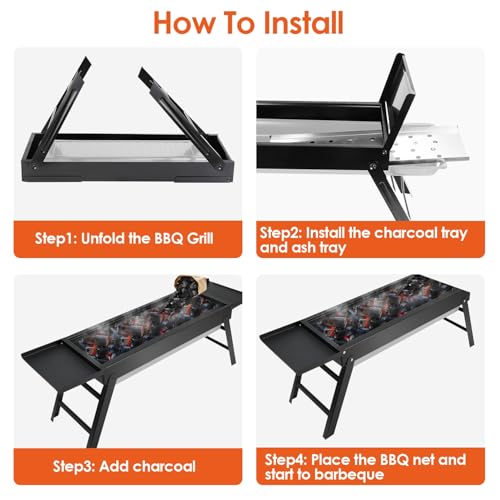 How To Install

Step1: Unfold the BBQ Grill

Step2: Install the charcoal tray and ash tray

Step3: Add charcoal

Step4: Place the BBQ net and start to barbeque