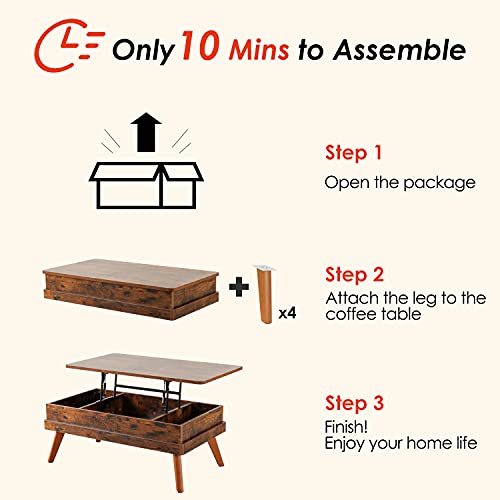 Only 10 Mins to Assemble

Step 1
Open the package

x4

Step 2
Attach the leg to the coffee table

Step 3
Finish!
Enjoy your home life