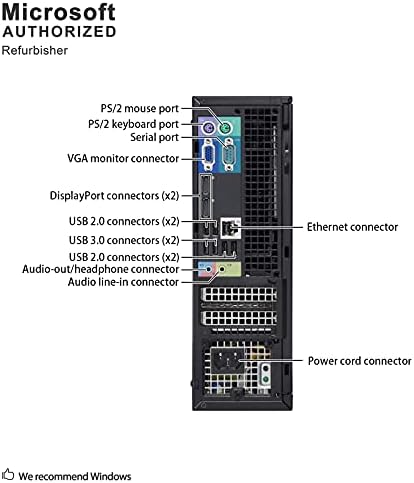 Microsoft
AUTHORIZED
Refurbisher

PS/2 mouse port
PS/2 keyboard port
Serial port
VGA monitor connector
DisplayPort connectors (x2)
USB 2.0 connectors (x2)
USB 3.0 connectors (x2)
USB 2.0 connectors (x2)
Audio-out/headphone connector
Audio line-in connector
Ethernet connector
Power cord connector

We recommend Windows