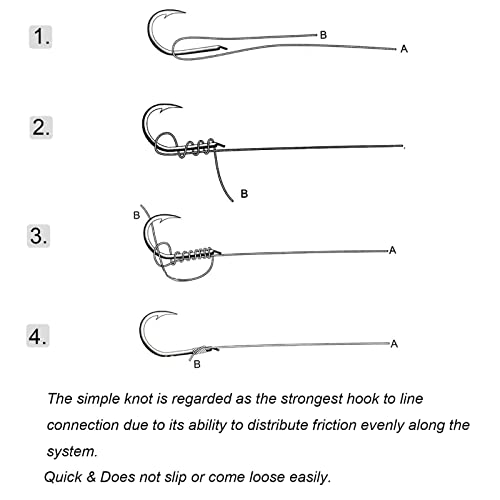 1.

B

A

2.

B

3.

B

A

4.

A

B

The simple knot is regarded as the strongest hook to line connection due to its ability to distribute friction evenly along the system.

Quick & Does not slip or come loose easily.