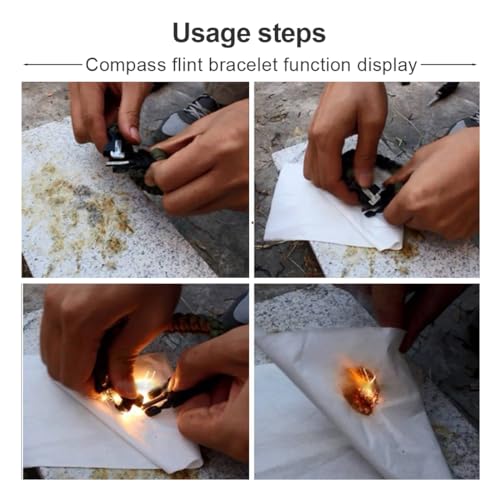 Usage steps

Compass flint bracelet function display