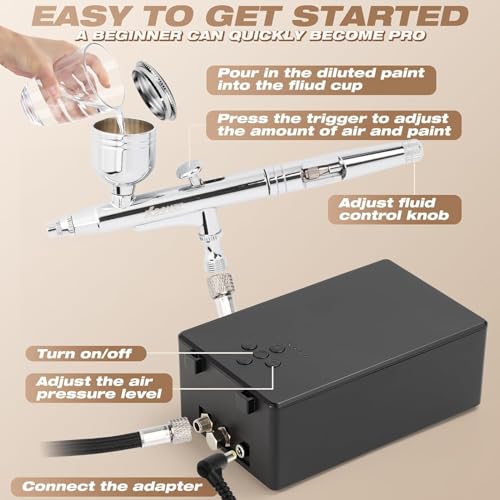 EASY TO GET STARTED
A BEGINNER CAN QUICKLY BECOME PRO

Pour in the diluted paint into the fliud cup

Press the trigger to adjust the amount of air and paint

Adjust fluid control knob

Turn on/off

Adjust the air pressure level

Connect the adapter