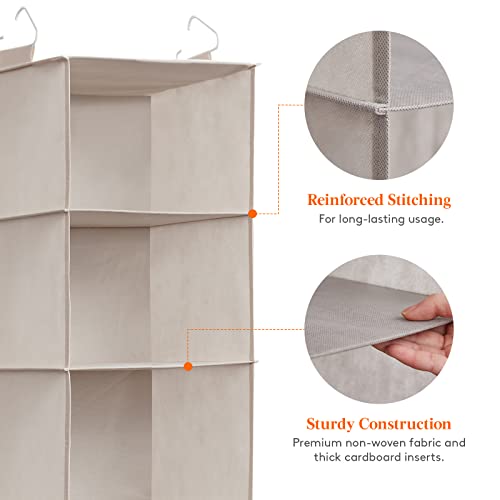 Reinforced Stitching
For long-lasting usage.

Sturdy Construction
Premium non-woven fabric and thick cardboard inserts.