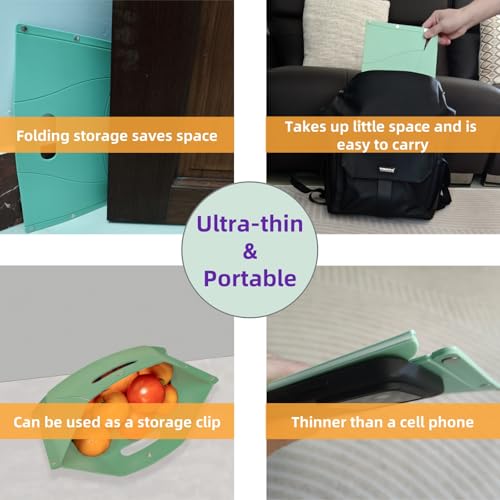 Folding storage saves space

Takes up little space and is easy to carry

Ultra-thin & Portable

Can be used as a storage clip

Thinner than a cell phone