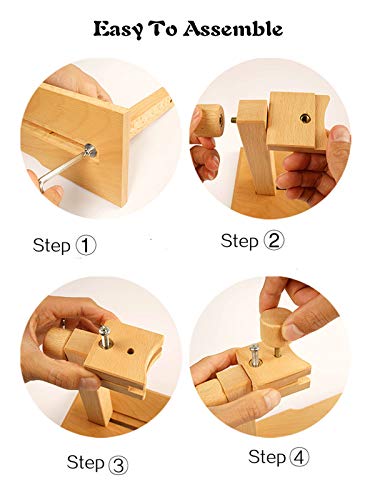 Easy To Assemble

Step ①

Step ②

Step ③

Step ④