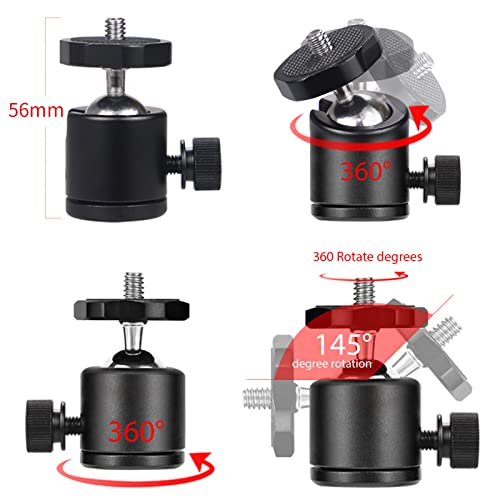 56mm

360°

360 Rotate degrees

145°
degree rotation

360°