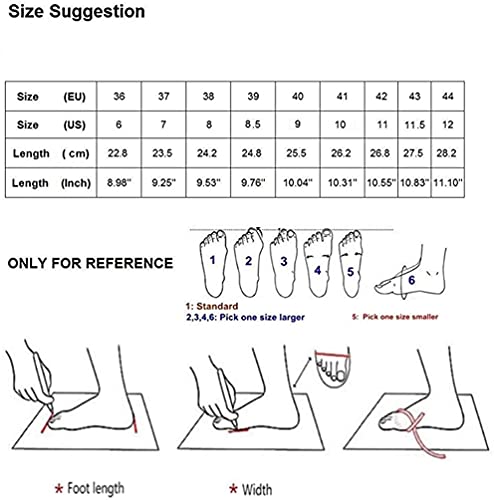 Size Suggestion

| Size (EU) | 36 | 37 | 38 | 39 | 40 | 41 | 42 | 43 | 44 |
|---|---|---|---|---|---|---|---|---|---|
| Size (US) | 6 | 7 | 8 | 8.5 | 9 | 10 | 11 | 11.5 | 12 |
| Length ( cm) | 22.8 | 23.5 | 24.2 | 24.8 | 25.5 | 26.2 | 26.8 | 27.5 | 28.2 |
| Length (Inch) | 8.98" | 9.25" | 9.53" | 9.76" | 10.04" | 10.31" | 10.55" | 10.83" | 11.10" |

ONLY FOR REFERENCE

1 2 3 4 5 6

1: Standard
2,3,4,6: Pick one size larger
5: Pick one size smaller

* Foot length
* Width