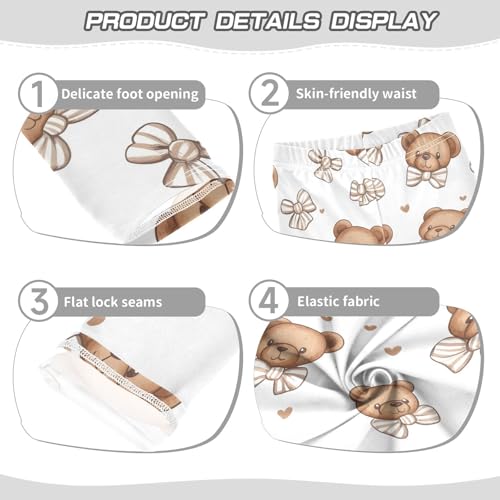 PRODUCT DETAILS DISPLAY

1 Delicate foot opening

2 Skin-friendly waist

3 Flat lock seams

4 Elastic fabric