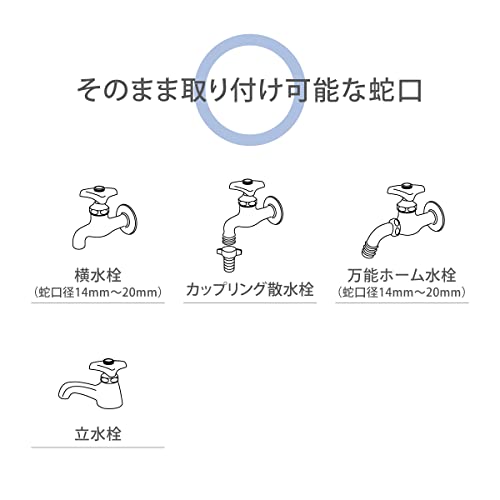 そのまま取り付け可能な蛇口

横水栓
（蛇口径14mm～20mm）

カップリング散水栓

万能ホーム水栓
（蛇口径14mm～20mm）

立水栓