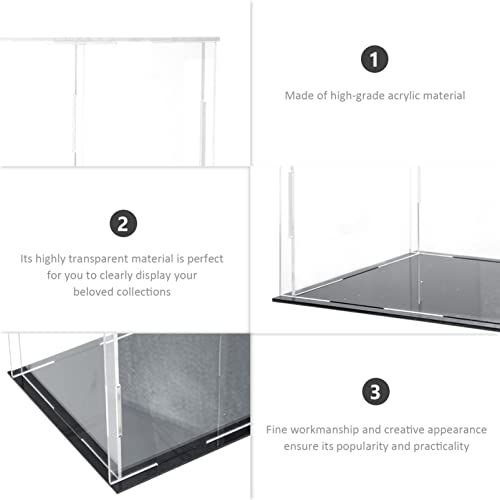 1

Made of high-grade acrylic material

2

Its highly transparent material is perfect for you to clearly display your beloved collections

3

Fine workmanship and creative appearance ensure its popularity and practicality