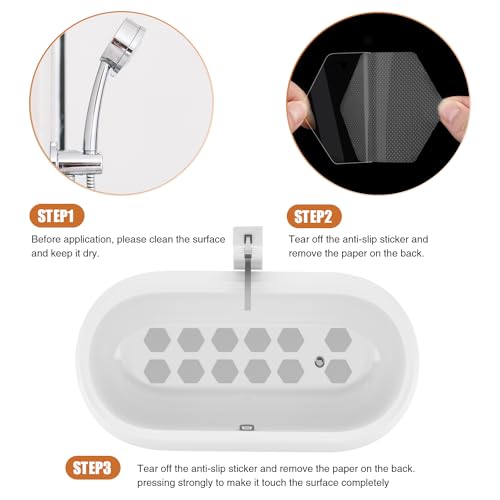 STEP1

Before application, please clean the surface and keep it dry.

STEP2

Tear off the anti-slip sticker and remove the paper on the back.

STEP3

Tear off the anti-slip sticker and remove the paper on the back. pressing strongly to make it touch the surface completely