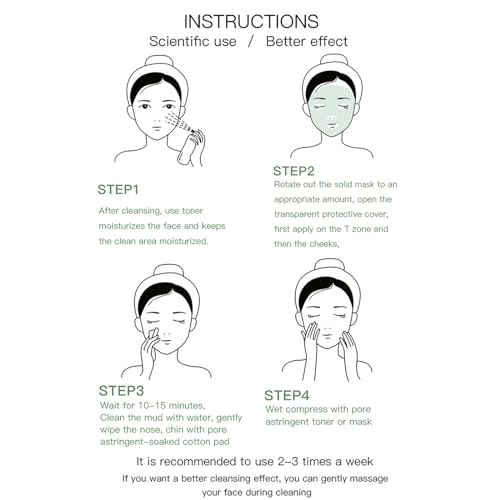 INSTRUCTIONS
Scientific use / Better effect

STEP1
After cleansing, use toner moisturizes the face and keeps the clean area moisturized.

STEP2
Rotate out the solid mask to an appropriate amount, open the transparent protective cover, first apply on the T zone and then the cheeks,

STEP3
Wait for 10-15 minutes, Clean the mud with water, gently wipe the nose, chin with pore astringent-soaked cotton pad

STEP4
Wet compress with pore astringent toner or mask

It is recommended to use 2-3 times a week
If you want a better cleansing effect, you can gently massage your face during cleaning