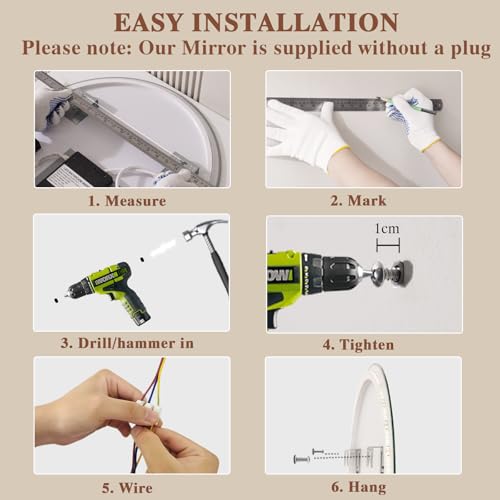 EASY INSTALLATION
Please note: Our Mirror is supplied without a plug

1. Measure

2. Mark

3. Drill/hammer in

1cm

4. Tighten

5. Wire

6. Hang