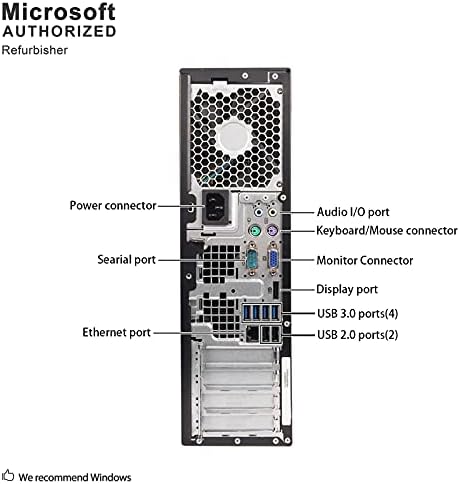 Microsoft
AUTHORIZED
Refurbisher

Power connector
Searial port
Ethernet port

Audio I/O port
Keyboard/Mouse connector
Monitor Connector
Display port
USB 3.0 ports(4)
USB 2.0 ports(2)

We recommend Windows