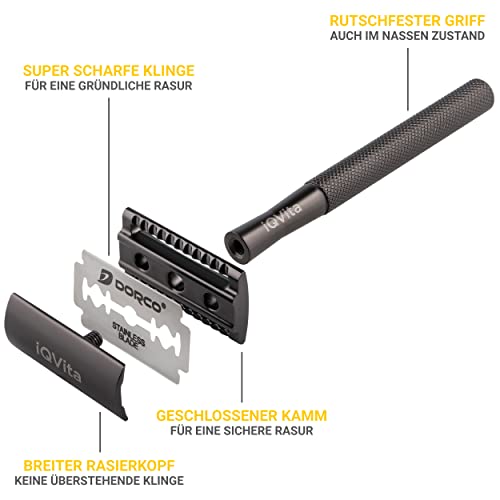 RUTSCHFESTER GRIFF
AUCH IM NASSEN ZUSTAND

SUPER SCHARFE KLINGE
FÜR EINE GRÜNDLICHE RASUR

iQVita

DORCO®

STAINLESS BLADE

iQVita

GESCHLOSSENER KAMM
FÜR EINE SICHERE RASUR

BREITER RASIERKOPF
KEINE ÜBERSTEHENDE KLINGE