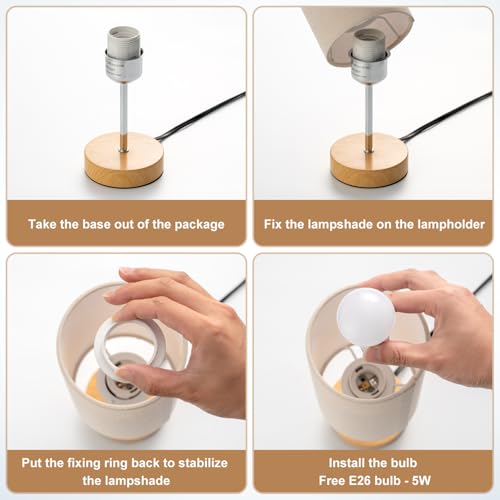 Take the base out of the package

Fix the lampshade on the lampholder

Put the fixing ring back to stabilize the lampshade

Install the bulb
Free E26 bulb - 5W