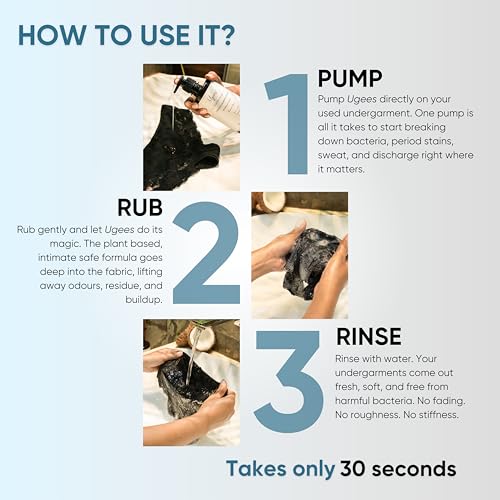 HOW TO USE IT?

1

PUMP

Pump Ugees directly on your used undergarment. One pump is all it takes to start breaking down bacteria, period stains, sweat, and discharge right where it matters.

RUB

2

Rub gently and let Ugees do its magic. The plant based, intimate safe formula goes deep into the fabric, lifting away odours, residue, and buildup.

3

RINSE

Rinse with water. Your undergarments come out fresh, soft, and free from harmful bacteria. No fading. No roughness. No stiffness.

Takes only 30 seconds