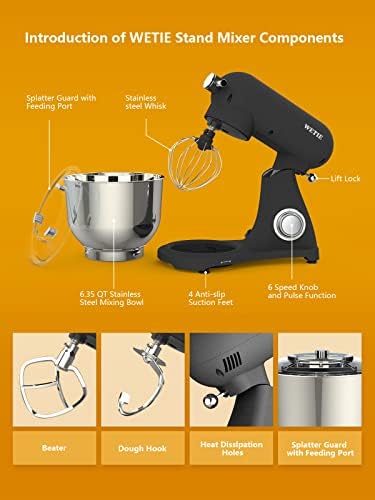 Introduction of WETIE Stand Mixer Components

Splatter Guard with Feeding Port

Stainless steel Whisk

WETIE

Lift Lock

6.35 QT Stainless Steel Mixing Bowl

4 Anti-slip Suction Feet

6 Speed Knob and Pulse Function

Beater

Dough Hook

Heat Dissipation Holes

Splatter Guard with Feeding Port