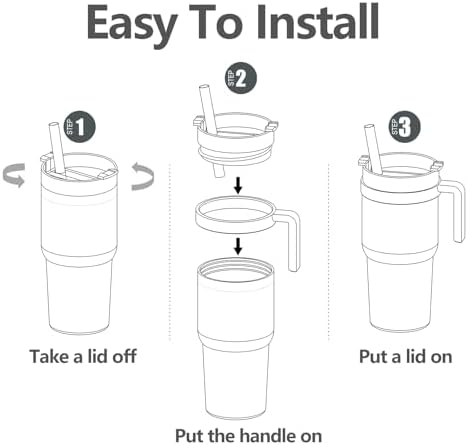 Easy To Install

STEP 1

Take a lid off

STEP 2

Put the handle on

STEP 3

Put a lid on