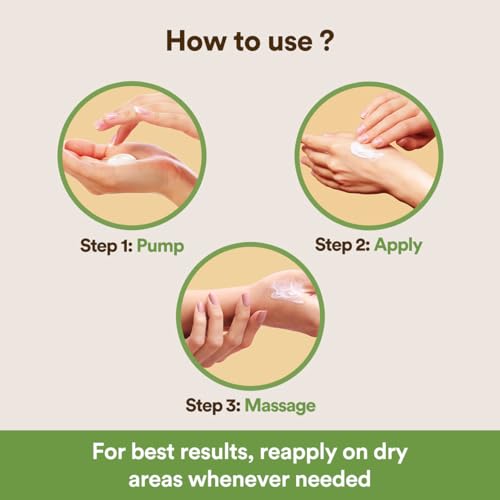 How to use ?

Step 1: Pump

Step 2: Apply

Step 3: Massage

For best results, reapply on dry areas whenever needed