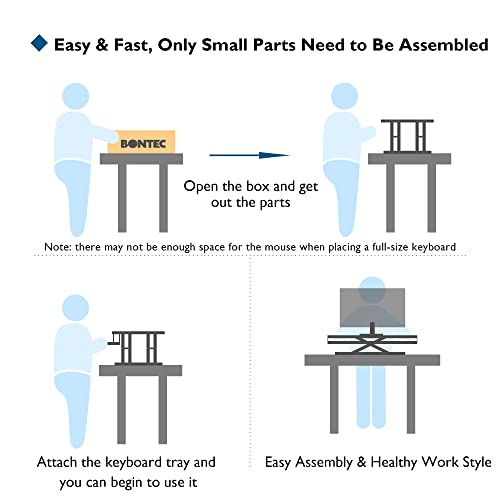 Easy & Fast, Only Small Parts Need to Be Assembled

BONTEC

Open the box and get out the parts

Note: there may not be enough space for the mouse when placing a full-size keyboard

Attach the keyboard tray and you can begin to use it

Easy Assembly & Healthy Work Style