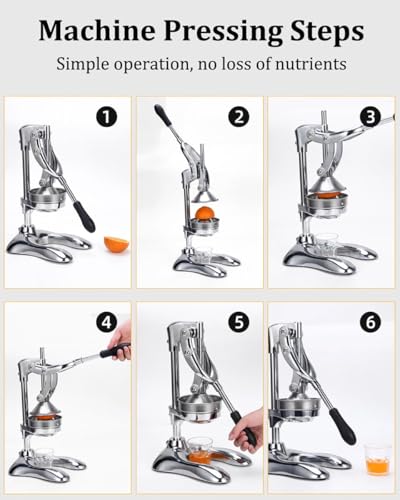 Machine Pressing Steps

Simple operation, no loss of nutrients

1

2

3

4

5

6