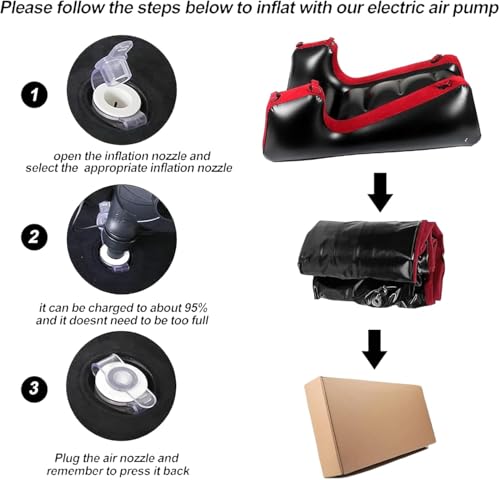 Please follow the steps below to inflat with our electric air pump

1

open the inflation nozzle and select the appropriate inflation nozzle

2

it can be charged to about 95% and it doesnt need to be too full

3

Plug the air nozzle and remember to press it back