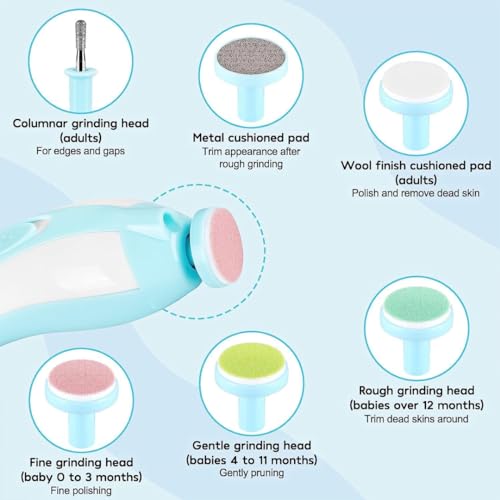 Columnar grinding head (adults)
For edges and gaps

Metal cushioned pad
Trim appearance after rough grinding

Wool finish cushioned pad (adults)
Polish and remove dead skin

Rough grinding head (babies over 12 months)
Trim dead skins around

Gentle grinding head (babies 4 to 11 months)
Gently pruning

Fine grinding head (baby 0 to 3 months)
Fine polishing