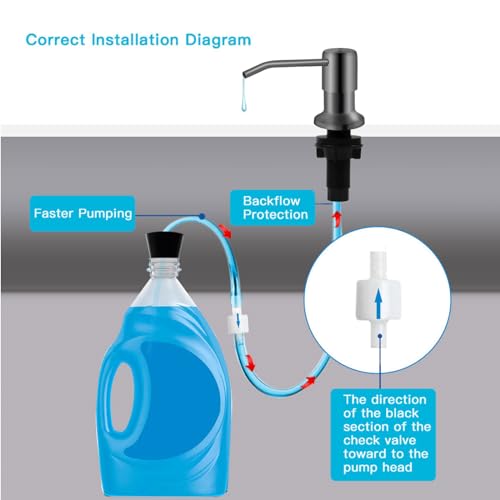 Correct Installation Diagram

Faster Pumping

Backflow Protection

The direction of the black section of the check valve toward to the pump head