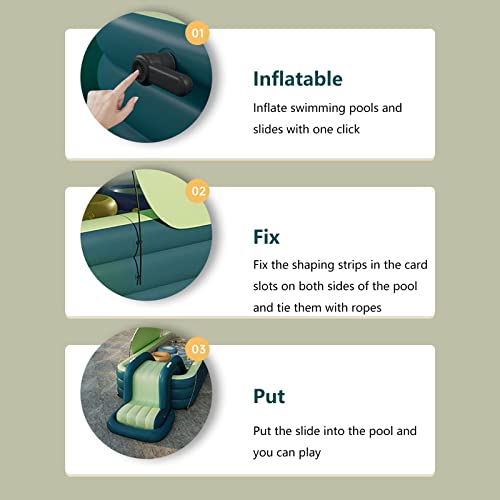 01

Inflatable

Inflate swimming pools and slides with one click

02

Fix

Fix the shaping strips in the card slots on both sides of the pool and tie them with ropes

03

Put

Put the slide into the pool and you can play