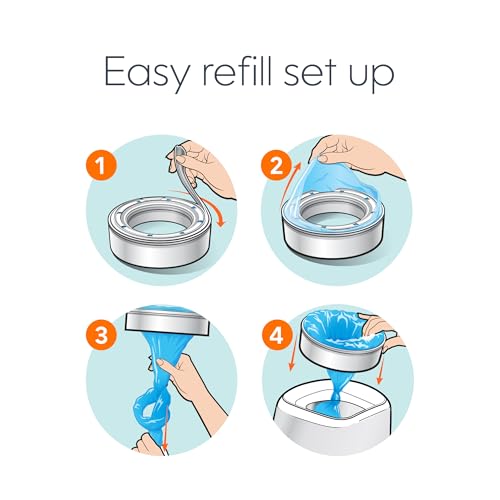 Easy refill set up

1

2

3

4