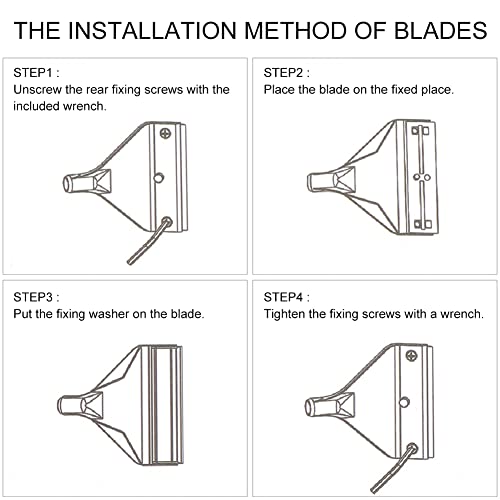 THE INSTALLATION METHOD OF BLADES

STEP1 :
Unscrew the rear fixing screws with the included wrench.

STEP2 :
Place the blade on the fixed place.

STEP3 :
Put the fixing washer on the blade.

STEP4 :
Tighten the fixing screws with a wrench.