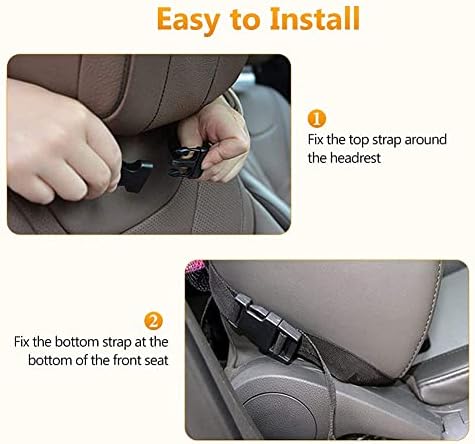 Easy to Install

1
Fix the top strap around the headrest

2
Fix the bottom strap at the bottom of the front seat