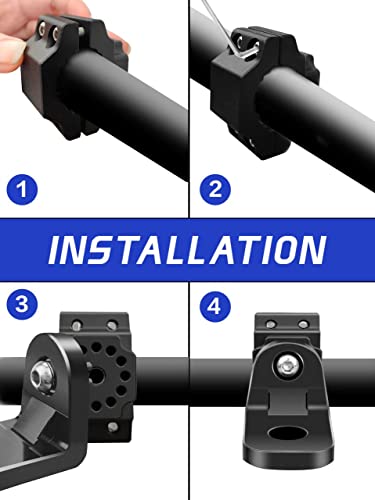 1

2

INSTALLATION

3

4