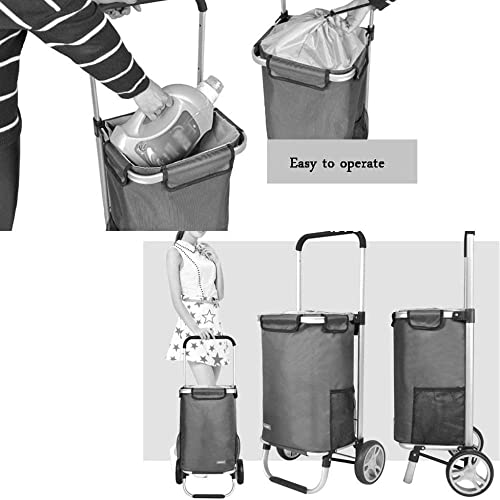 Easy to operate