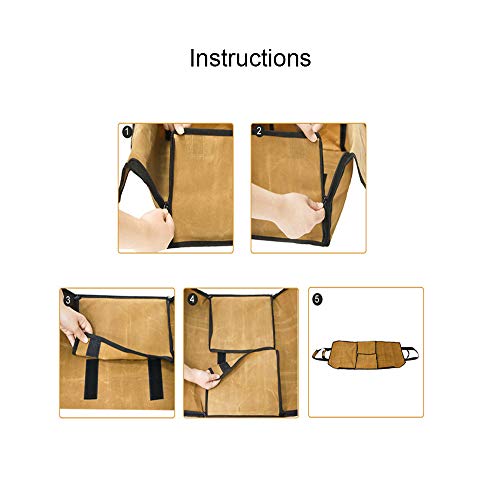 Instructions

1

2

3

4

5