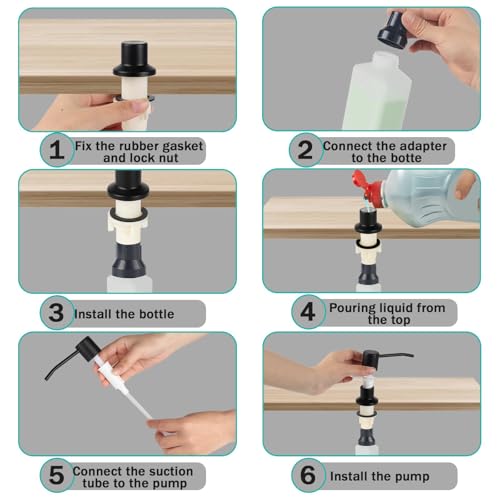 1 Fix the rubber gasket and lock nut

2 Connect the adapter to the botte

3 Install the bottle

4 Pouring liquid from the top

5 Connect the suction tube to the pump

6 Install the pump