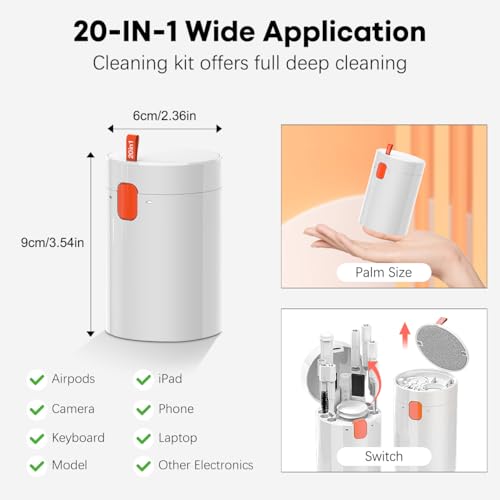 20-IN-1 Wide Application
Cleaning kit offers full deep cleaning

6cm/2.36in

20in1

9cm/3.54in

Palm Size

Switch

Airpods
Camera
Keyboard
Model

iPad
Phone
Laptop
Other Electronics