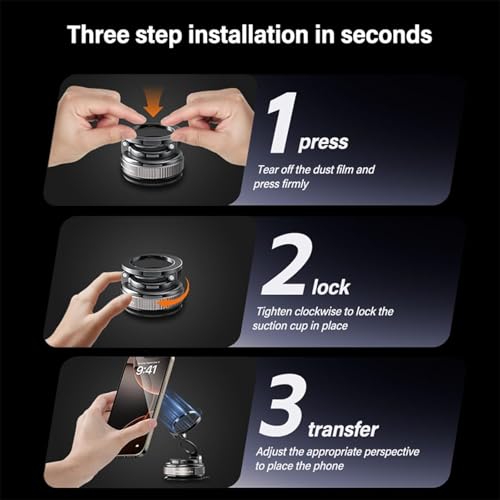 Three step installation in seconds

1 press
Tear off the dust film and press firmly

2 lock
Tighten clockwise to lock the suction cup in place

9:41

3 transfer
Adjust the appropriate perspective to place the phone