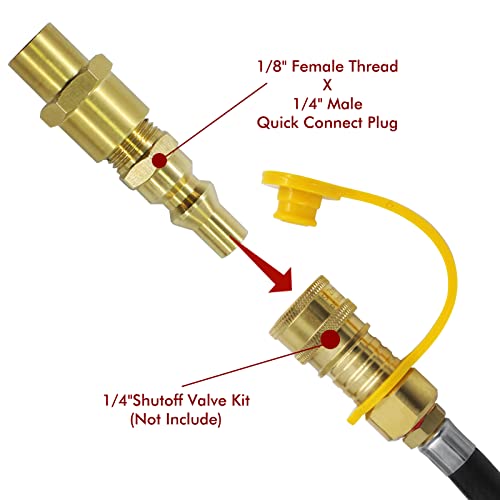 1/8" Female Thread
X
1/4" Male
Quick Connect Plug

1/4"Shutoff Valve Kit
(Not Include)