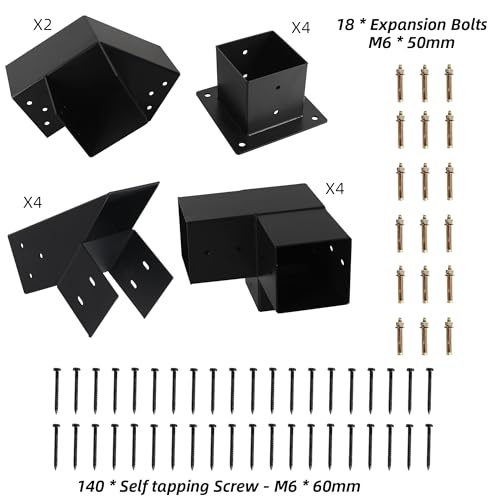 X2

X4

18 * Expansion Bolts
M6 * 50mm

X4

X4

140 * Self tapping Screw - M6 * 60mm