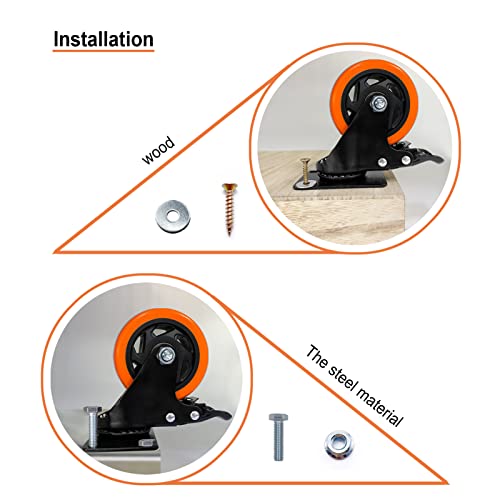 Installation

wood

The steel material