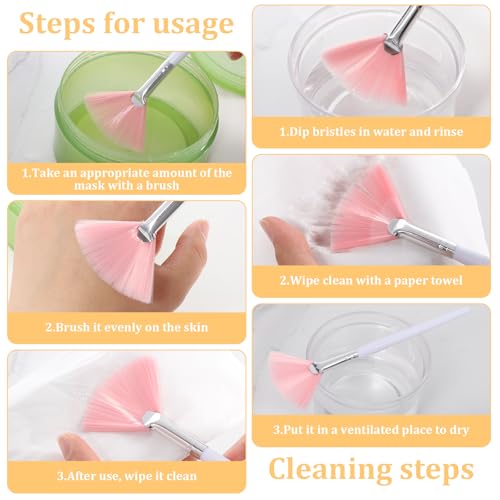 Steps for usage

1.Take an appropriate amount of the mask with a brush

2.Brush it evenly on the skin

3.After use, wipe it clean

1.Dip bristles in water and rinse

2.Wipe clean with a paper towel

3.Put it in a ventilated place to dry

Cleaning steps