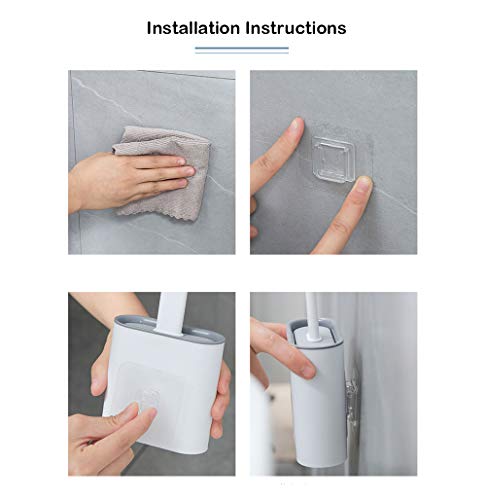 Installation Instructions