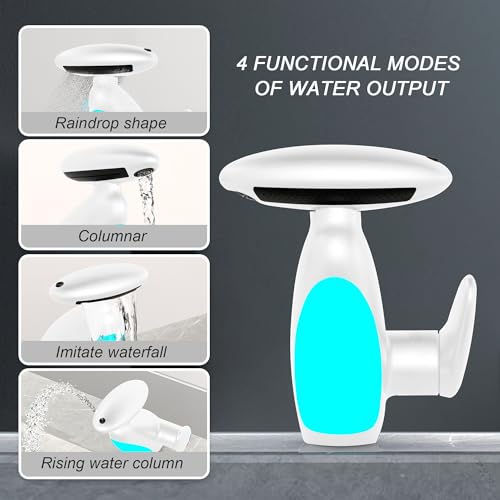 4 FUNCTIONAL MODES OF WATER OUTPUT

Raindrop shape

Columnar

Imitate waterfall

Rising water column