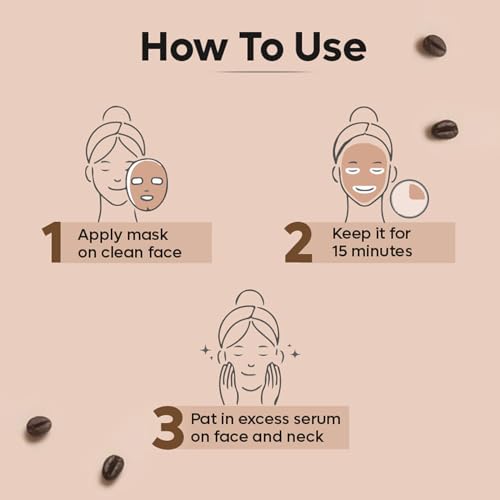 How To Use

1 Apply mask on clean face

2 Keep it for 15 minutes

3 Pat in excess serum on face and neck