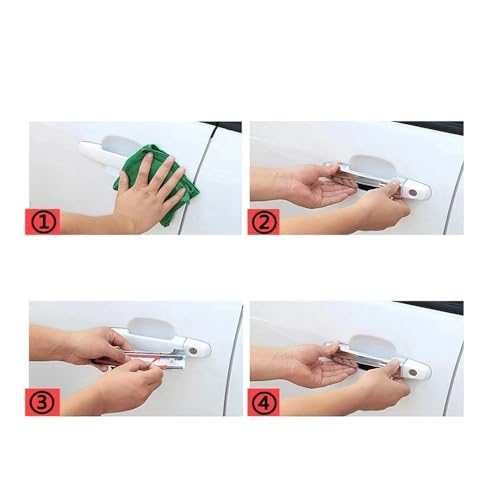 ①

②

③

④