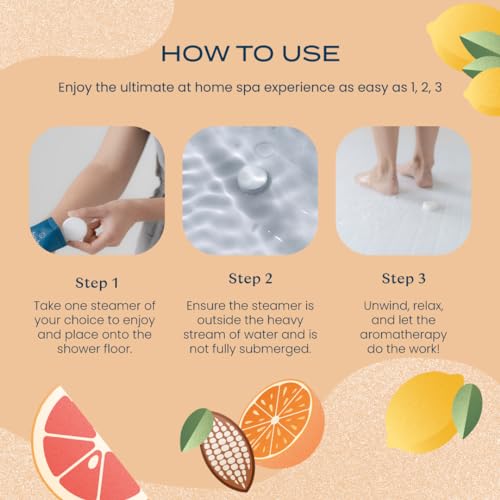 HOW TO USE

Enjoy the ultimate at home spa experience as easy as 1, 2, 3

Step 1

Take one steamer of your choice to enjoy and place onto the shower floor.

Step 2

Ensure the steamer is outside the heavy stream of water and is not fully submerged.

Step 3

Unwind, relax, and let the aromatherapy do the work!