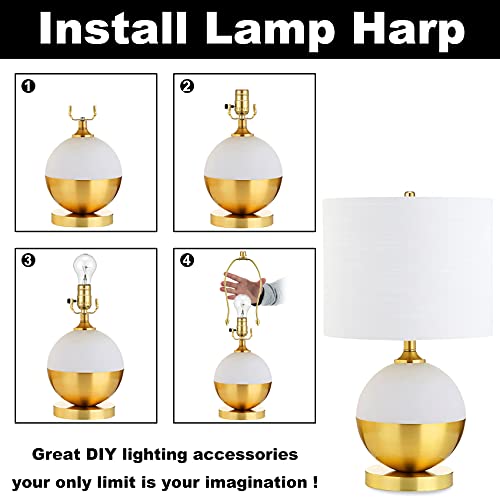 Install Lamp Harp

❶

❷

❸

❹

Great DIY lighting accessories

your only limit is your imagination !